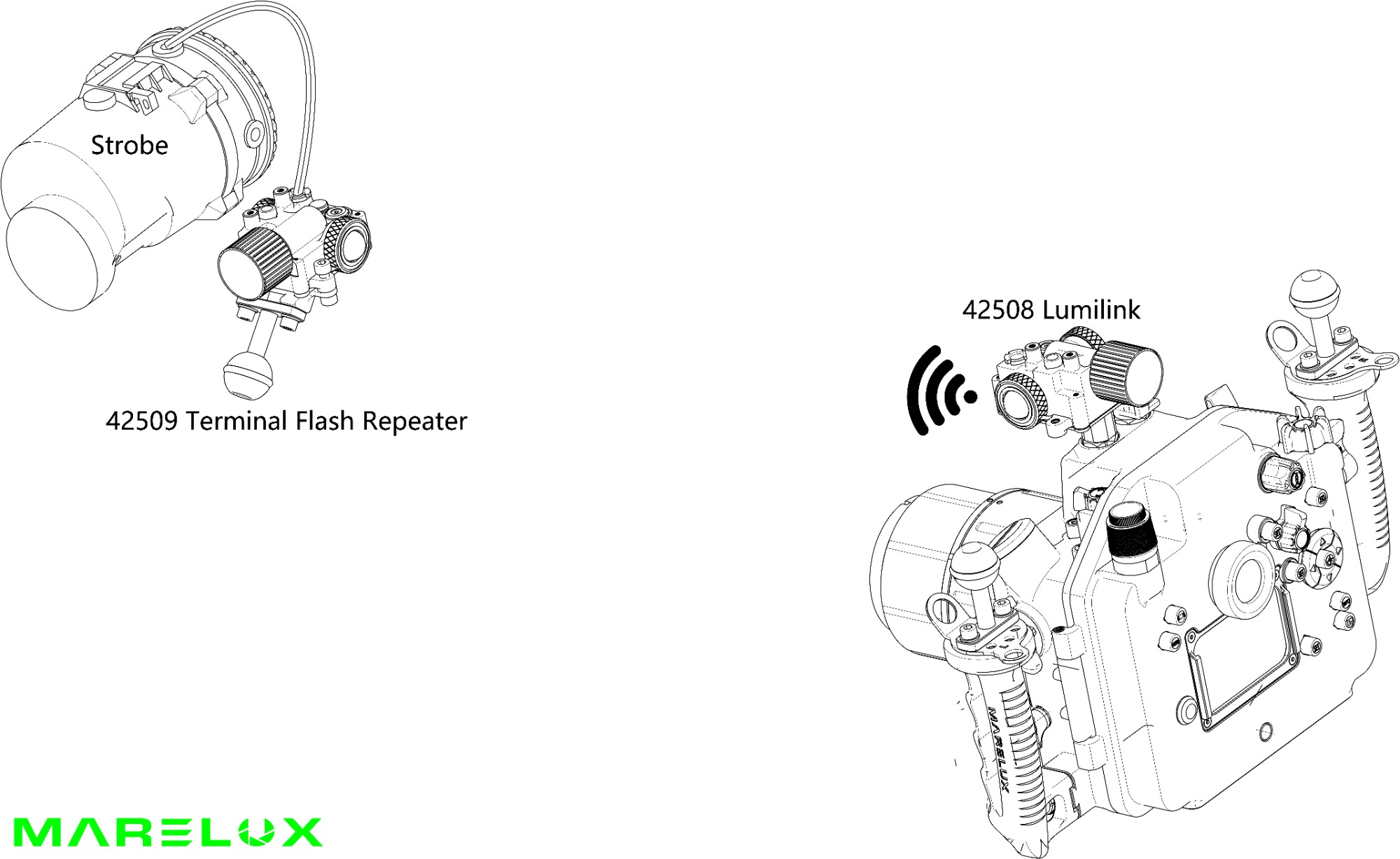 Strobe

42509 Terminal Flash Repeater

42508 Lumilink

MARELUX

MARELUX